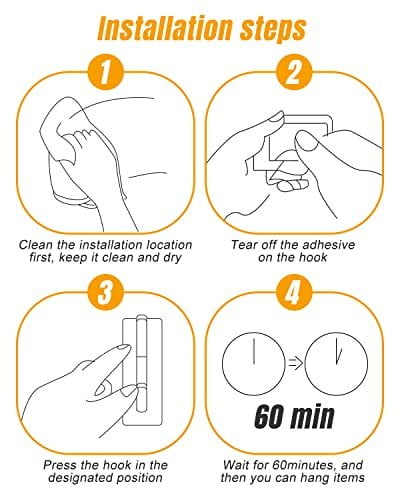 Installation steps

1

Clean the installation location first, keep it clean and dry

2

Tear off the adhesive on the hook

3

Press the hook in the designated position

4

60 min

Wait for 60minutes, and then you can hang items