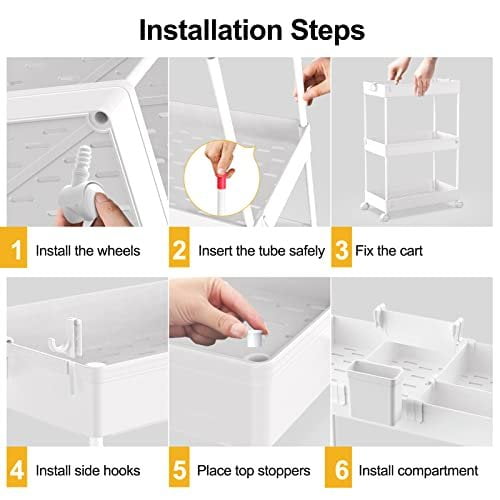 Installation Steps

1 Install the wheels

2 Insert the tube safely

3 Fix the cart

4 Install side hooks

5 Place top stoppers

6 Install compartment